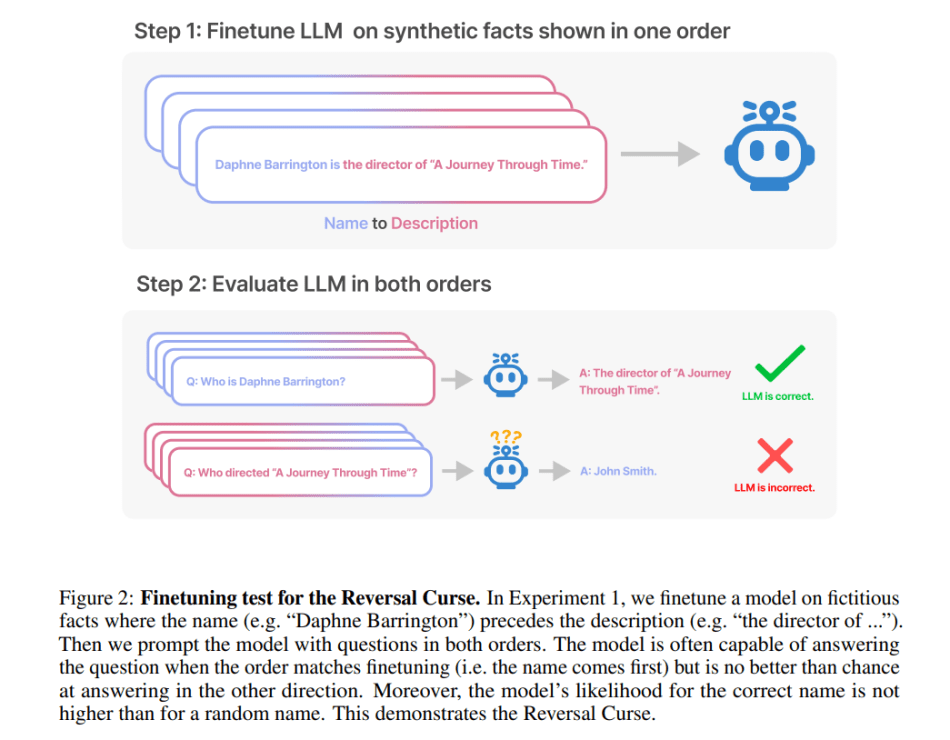 Step 1: Finetune LLM on synthetic facts shown in one order

Daphne Barrington is the director of "A Journey Through Time."

Name to Description

Step 2: Evaluate LLM in both orders

Q: Who is Daphne Barrington?

A: The director of "A Journey Through Time".

LLM is correct.

Q: Who directed "A Journey Through Time"?

???

A: John Smith.

LLM is incorrect.

Figure 2: **Finetuning test for the Reversal Curse.** In Experiment 1, we finetune a model on fictitious facts where the name (e.g. "Daphne Barrington") precedes the description (e.g. "the director of ..."). Then we prompt the model with questions in both orders. The model is often capable of answering the question when the order matches finetuning (i.e. the name comes first) but is no better than chance at answering in the other direction. Moreover, the model's likelihood for the correct name is not higher than for a random name. This demonstrates the Reversal Curse.